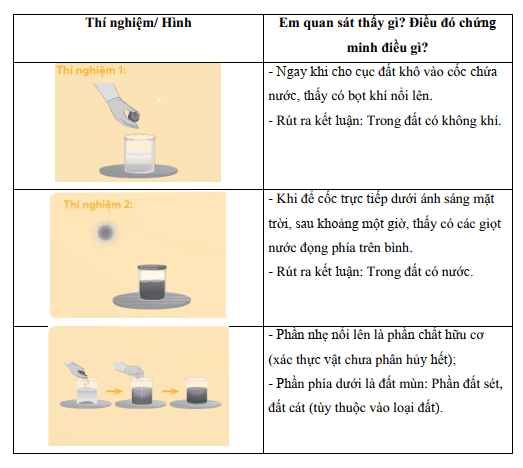 | Thí nghiệm/ Hình | Em quan sát thấy gì? Điều đó chứng minh điều gì? |
|---|---|
| Thí nghiệm 1: | - Ngay khi cho cục đất khô vào cốc chứa nước, thấy có bọt khí nổi lên. - Rút ra kết luận: Trong đất có không khí. |
| Thí nghiệm 2: | - Khi để cốc trực tiếp dưới ánh sáng mặt trời, sau khoảng một giờ, thấy có các giọt nước đọng phía trên bình. - Rút ra kết luận: Trong đất có nước. |
| | - Phần nhẹ nổi lên là phần chất hữu cơ (xác thực vật chưa phân hủy hết); - Phần phía dưới là đất mùn: Phần đất sét, đất cát (tùy thuộc vào loại đất). |